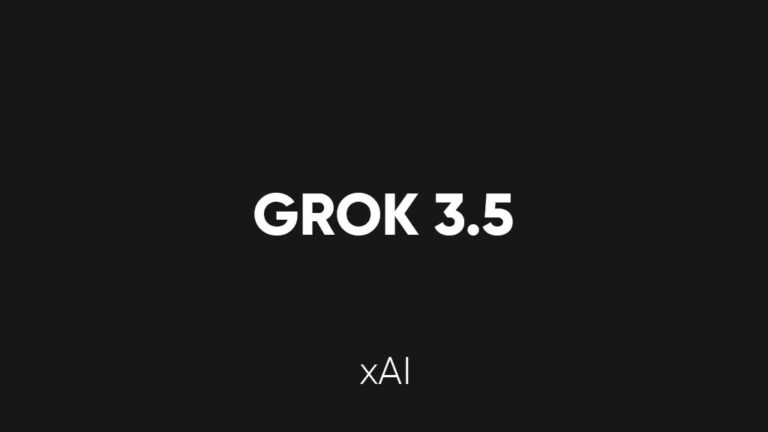 GROK 3.5

xAI